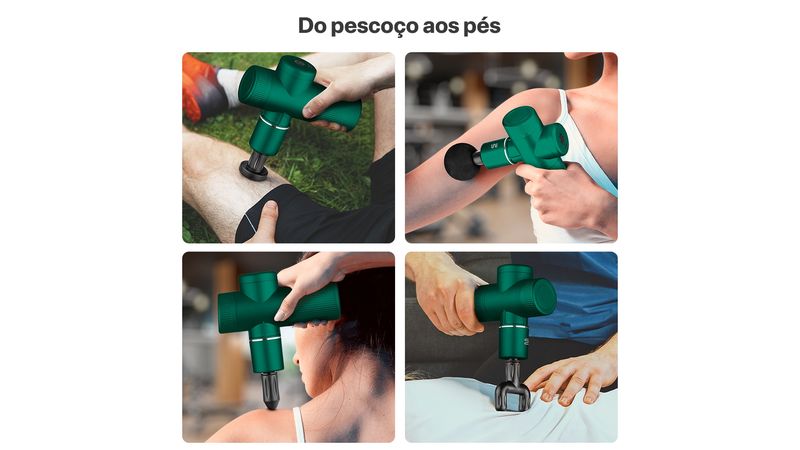 Do pescoço aos pés